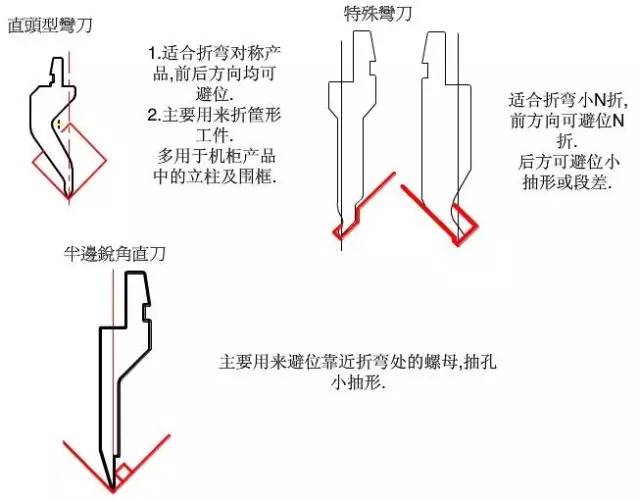 直頭型彎刀

1.适合折弯对称产品,前后方向均可避位.
2.主要用来折筐形工件.
多用于机柜产品中的立柱及围框.

特殊彎刀

适合折弯小N折,前方向可避位N折.
后方可避位小抽形或段差.

半邊銳角直刀

主要用来避位靠近折弯处的螺母,抽孔小抽形.